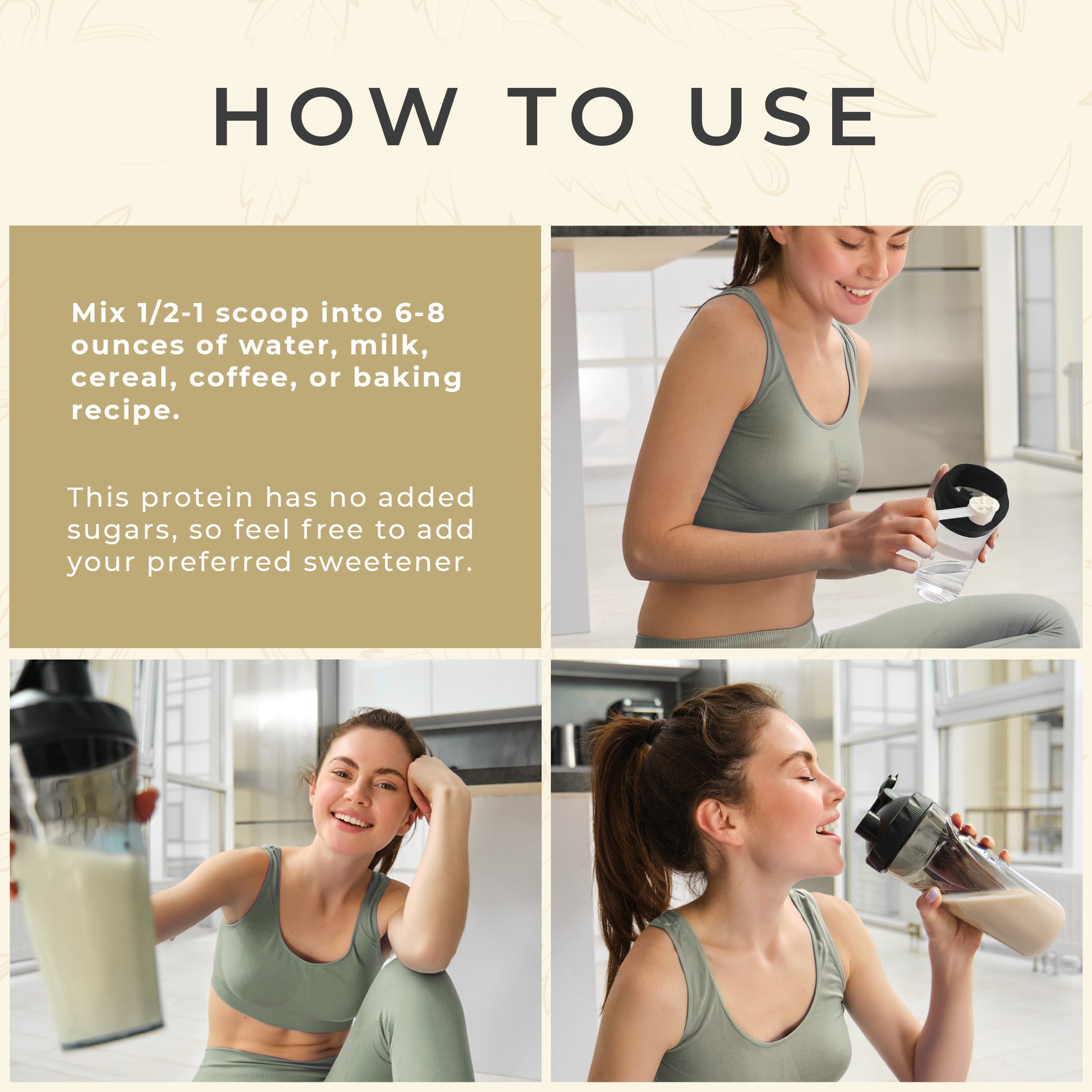 HOW TO USE

Mix 1/2-1 scoop into 6-8 ounces of water, milk, cereal, coffee, or baking recipe.

This protein has no added sugars, so feel free to add your preferred sweetener.